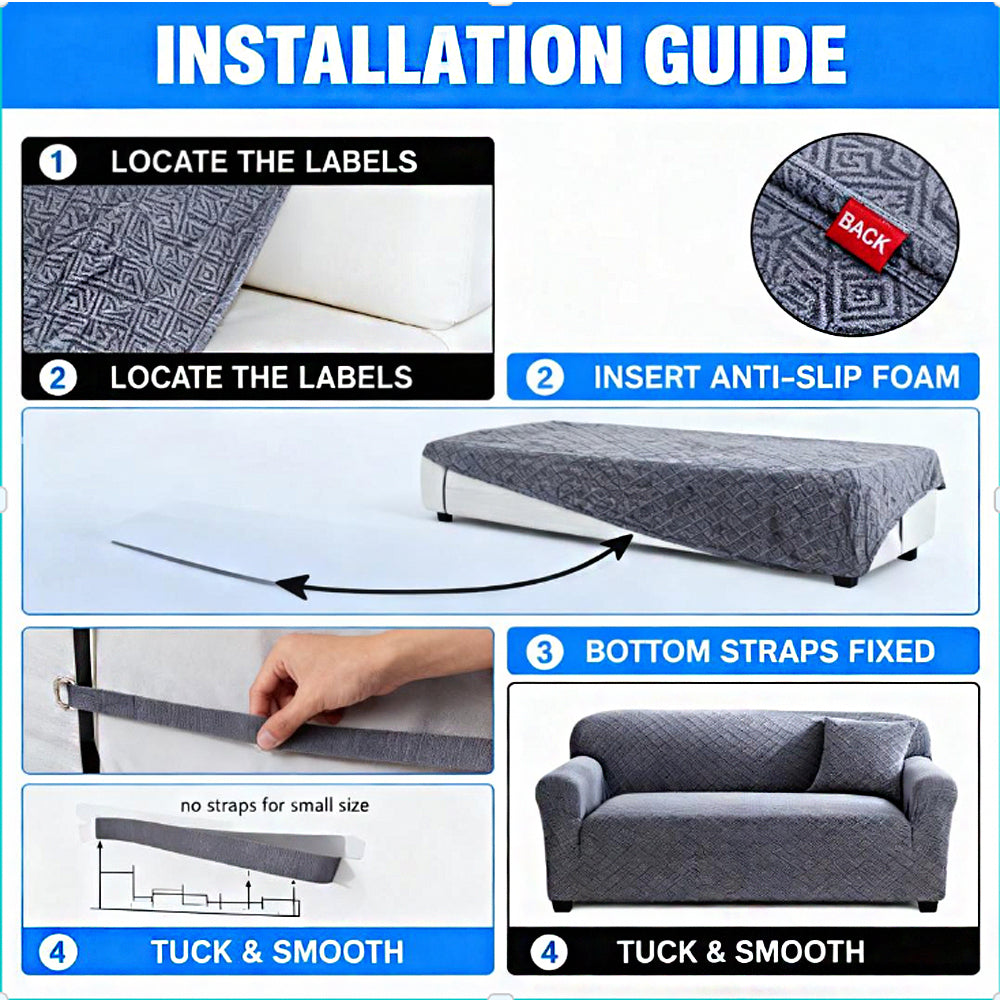 INSTALLATION GUIDE

1 LOCATE THE LABELS

BACK

2 LOCATE THE LABELS

2 INSERT ANTI-SLIP FOAM

3 BOTTOM STRAPS FIXED

no straps for small size

4 TUCK & SMOOTH

4 TUCK & SMOOTH