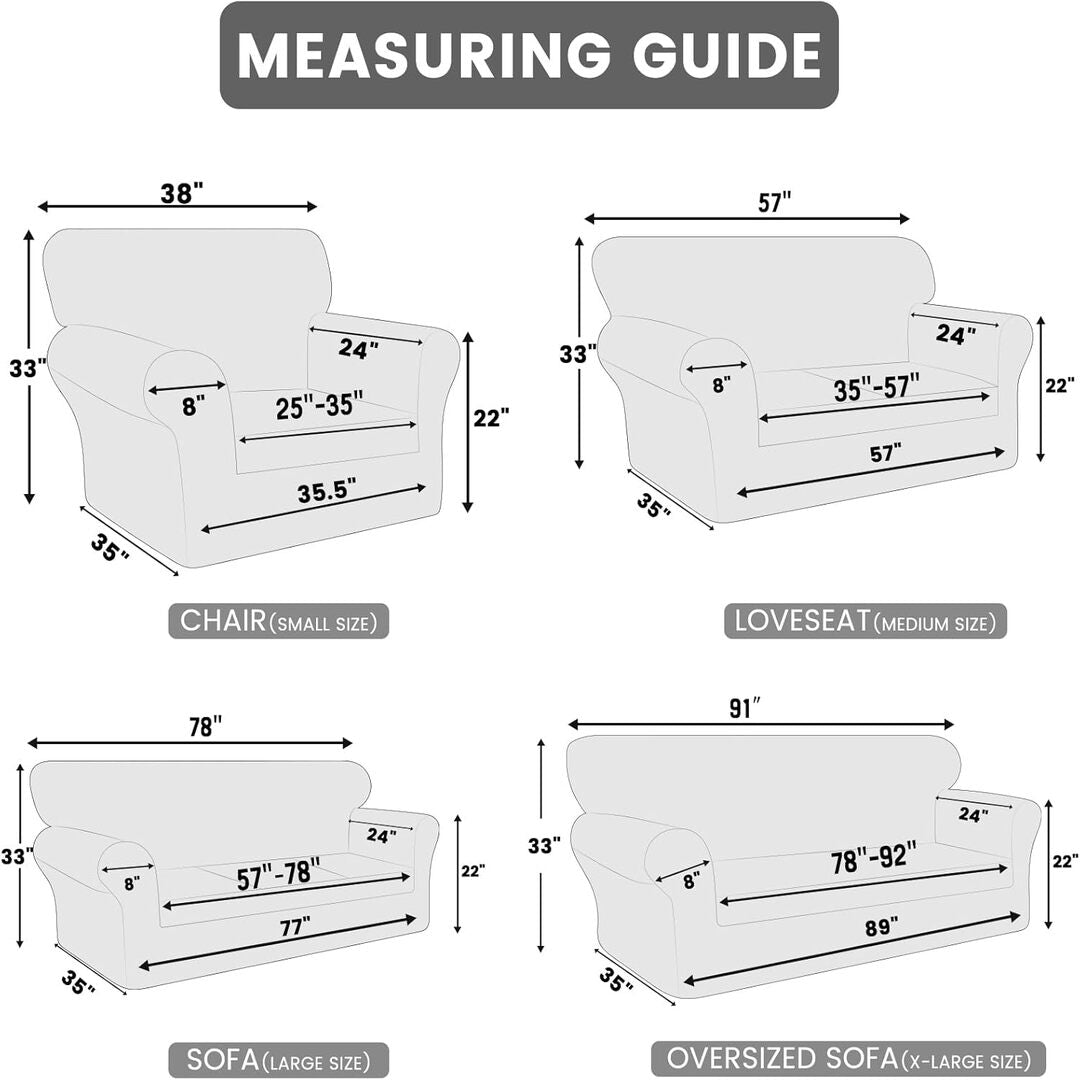 MEASURING GUIDE

38"
33"
24"
8"
25"-35"
22"
35.5"
35"

CHAIR(SMALL SIZE)

57"
33"
24"
8"
35"-57"
22"
57"
35"

LOVESEAT(MEDIUM SIZE)

78"
33"
24"
8"
57"-78"
22"
77"
35"

SOFA(LARGE SIZE)

91"
33"
24"
8"
78"-92"
22"
89"
35"

OVERSIZED SOFA(X-LARGE SIZE)