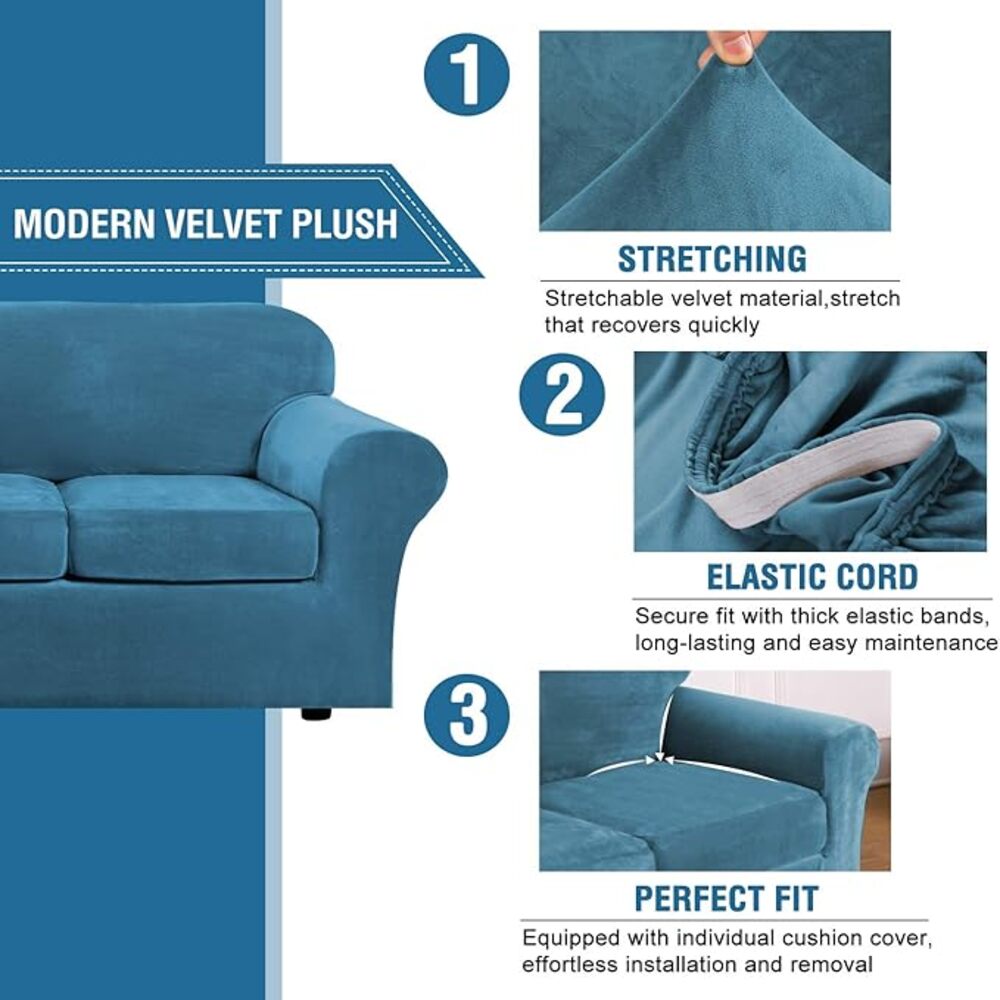 MODERN VELVET PLUSH

1

STRETCHING

Stretchable velvet material,stretch that recovers quickly

2

ELASTIC CORD

Secure fit with thick elastic bands, long-lasting and easy maintenance

3

PERFECT FIT

Equipped with individual cushion cover, effortless installation and removal